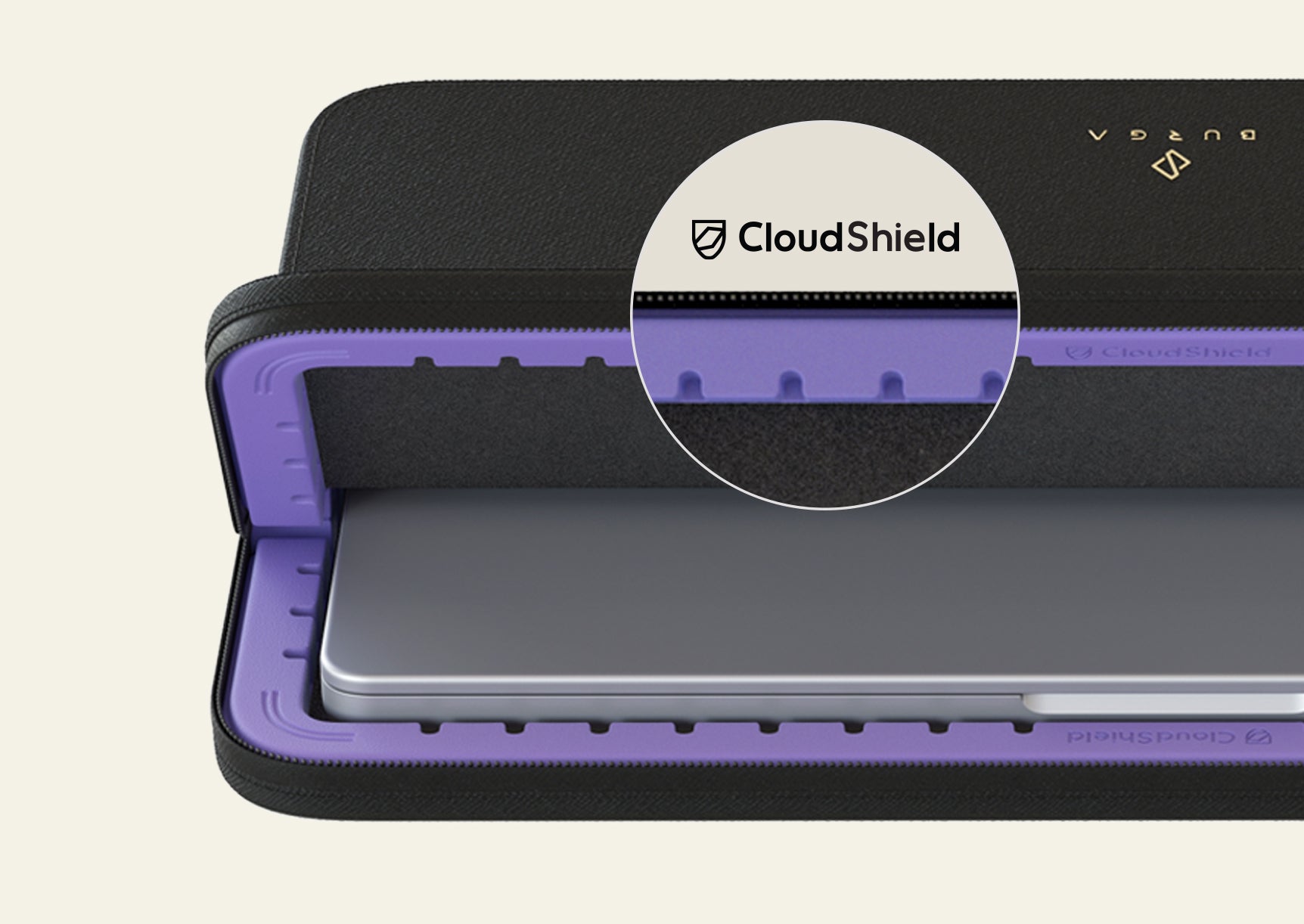 BURGA

CloudShield

CloudShield

CloudShield