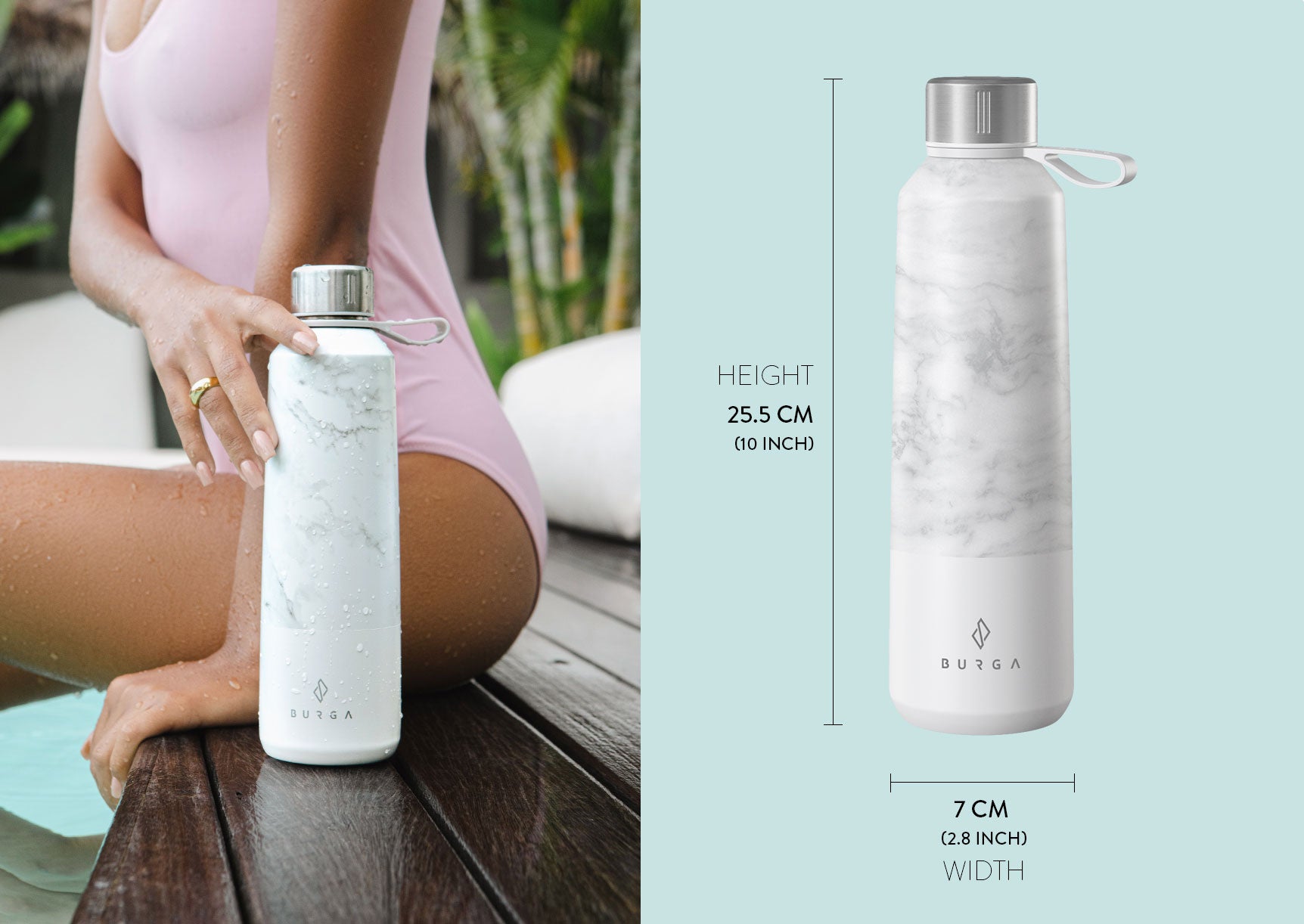 BURGA

HEIGHT
25.5 CM
(10 INCH)

BURGA

7 CM
(2.8 INCH)
WIDTH