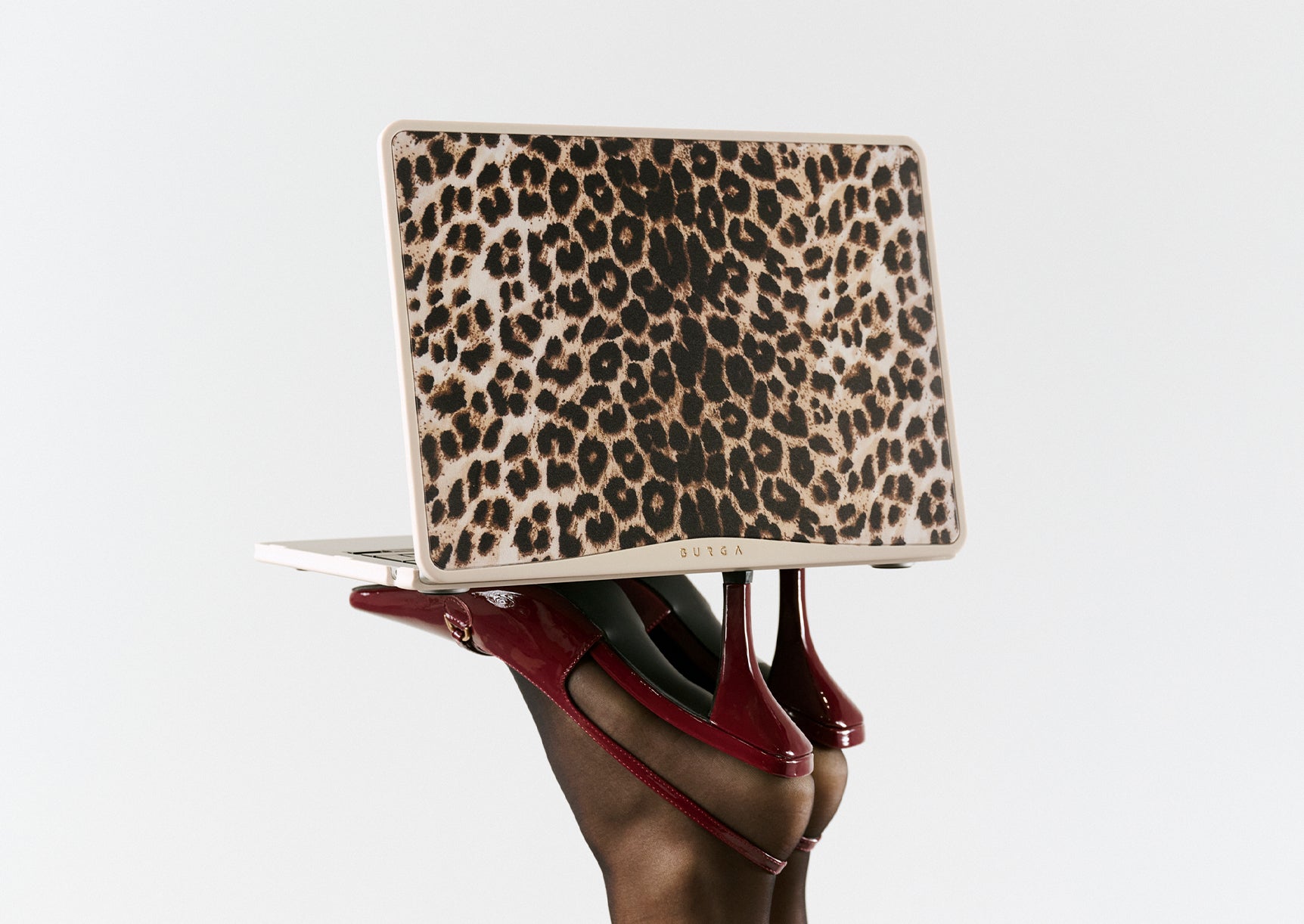 BURGA